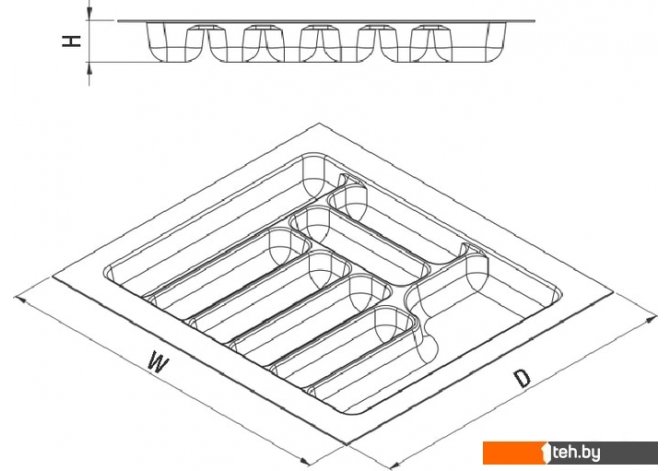 H

W

D

1teh.by