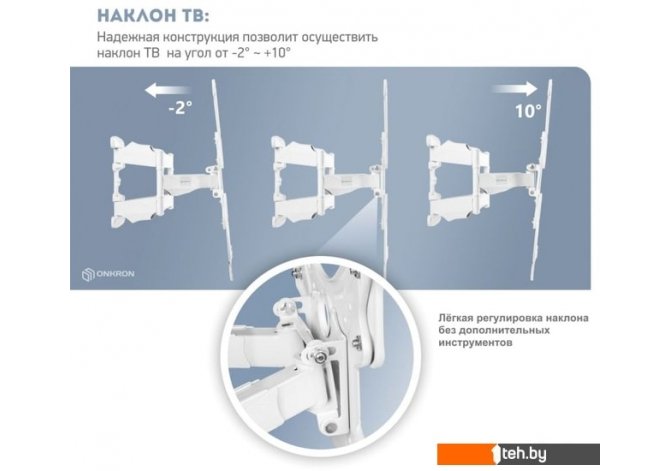 НАКЛОН ТВ:

Надежная конструкция позволит осуществить наклон ТВ на угол от -2° ~ +10°

-2°

10°

ONKRON

Лёгкая регулировка наклона без дополнительных инструментов

1teh.by