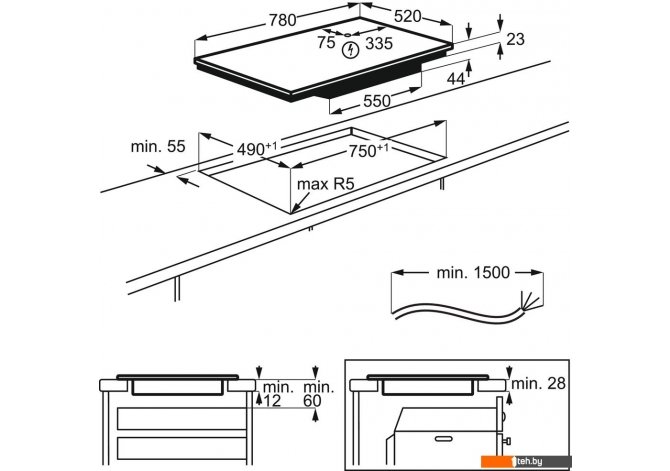 780
520
75
335
23
44
550
min. 55
$490^{+1}$
$750^{+1}$
max R5
min. 1500
min.
12
min.
60
min. 28
1teh.by