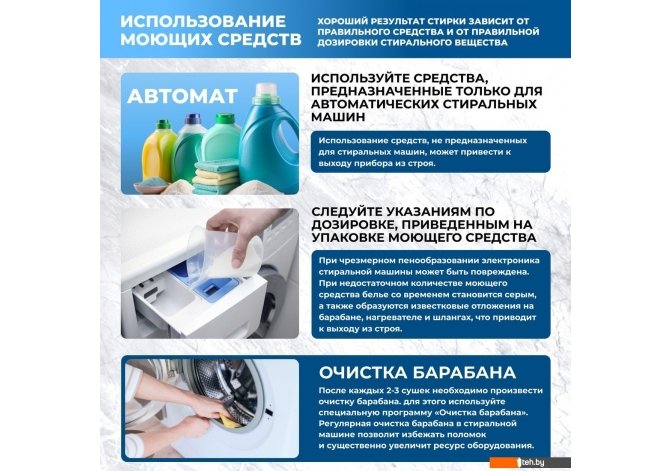 ИСПОЛЬЗОВАНИЕ МОЮЩИХ СРЕДСТВ

ХОРОШИЙ РЕЗУЛЬТАТ СТИРКИ ЗАВИСИТ ОТ ПРАВИЛЬНОГО СРЕДСТВА И ОТ ПРАВИЛЬНОЙ ДОЗИРОВКИ СТИРАЛЬНОГО ВЕЩЕСТВА

АВТОМАТ

ИСПОЛЬЗУЙТЕ СРЕДСТВА, ПРЕДНАЗНАЧЕННЫЕ ТОЛЬКО ДЛЯ АВТОМАТИЧЕСКИХ СТИРАЛЬНЫХ МАШИН

Использование средств, не предназначенных для стиральных машин, может привести к выходу прибора из строя.

СЛЕДУЙТЕ УКАЗАНИЯМ ПО ДОЗИРОВКЕ, ПРИВЕДЕННЫМ НА УПАКОВКЕ МОЮЩЕГО СРЕДСТВА

При чрезмерном пенообразовании электроника стиральной машины может быть повреждена. При недостаточном количестве моющего средства белье со временем становится серым, а также образуются известковые отложения на барабане, нагревателе и шлангах, что приводит к выходу из строя.

ОЧИСТКА БАРАБАНА

После каждых 2-3 сушек необходимо произвести очистку барабана. для этого используйте специальную программу «Очистка барабана». Регулярная очистка барабана в стиральной машине позволит избежать поломок и существенно увеличит ресурс оборудования.

teh.by