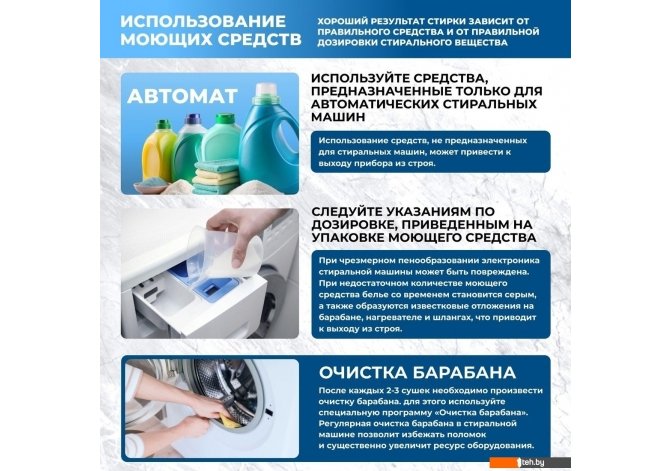 ИСПОЛЬЗОВАНИЕ МОЮЩИХ СРЕДСТВ

ХОРОШИЙ РЕЗУЛЬТАТ СТИРКИ ЗАВИСИТ ОТ ПРАВИЛЬНОГО СРЕДСТВА И ОТ ПРАВИЛЬНОЙ ДОЗИРОВКИ СТИРАЛЬНОГО ВЕЩЕСТВА

АВТОМАТ

ИСПОЛЬЗУЙТЕ СРЕДСТВА, ПРЕДНАЗНАЧЕННЫЕ ТОЛЬКО ДЛЯ АВТОМАТИЧЕСКИХ СТИРАЛЬНЫХ МАШИН

Использование средств, не предназначенных для стиральных машин, может привести к выходу прибора из строя.

СЛЕДУЙТЕ УКАЗАНИЯМ ПО ДОЗИРОВКЕ, ПРИВЕДЕННЫМ НА УПАКОВКЕ МОЮЩЕГО СРЕДСТВА

При чрезмерном пенообразовании электроника стиральной машины может быть повреждена. При недостаточном количестве моющего средства белье со временем становится серым, а также образуются известковые отложения на барабане, нагревателе и шлангах, что приводит к выходу из строя.

ОЧИСТКА БАРАБАНА

После каждых 2-3 сушек необходимо произвести очистку барабана. для этого используйте специальную программу «Очистка барабана». Регулярная очистка барабана в стиральной машине позволит избежать поломок и существенно увеличит ресурс оборудования.

teh.by