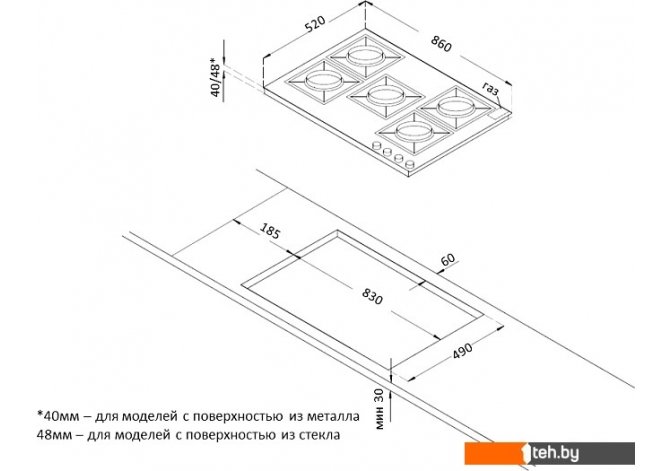 520
860
40/48*
газ
185
60
830
490
мин 30
*40мм – для моделей с поверхностью из металла
48мм – для моделей с поверхностью из стекла
1teh.by