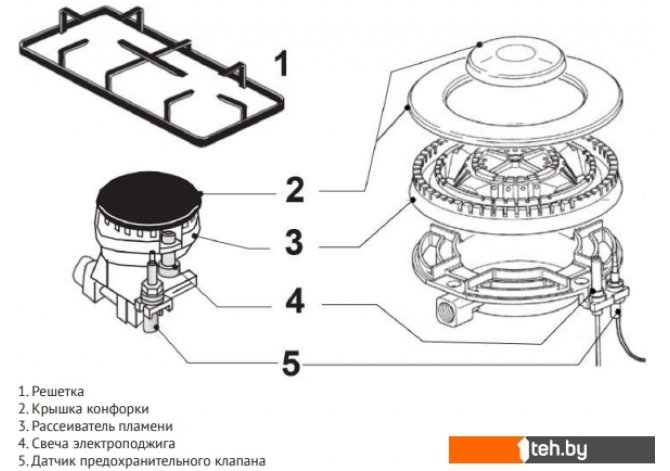 1

2

3

4

5

1. Решетка
2. Крышка конфорки
3. Рассеиватель пламени
4. Свеча электроподжига
5. Датчик предохранительного клапана

1teh.by