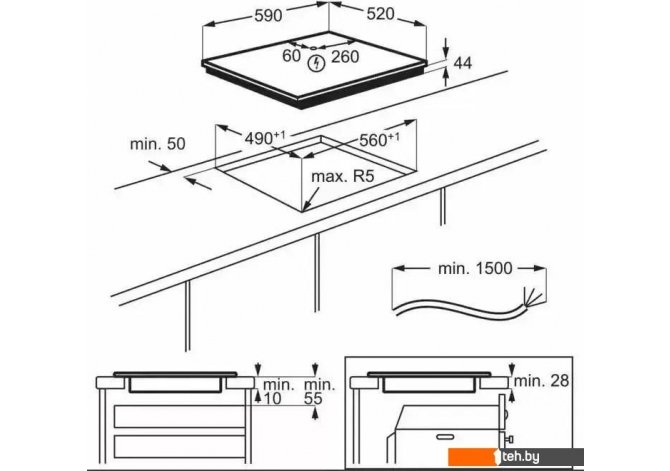 590
520
60
260
44
min. 50
$490^{+1}$
$560^{+1}$
max. R5
min. 1500
min.
10
min.
55
min. 28
teh.by