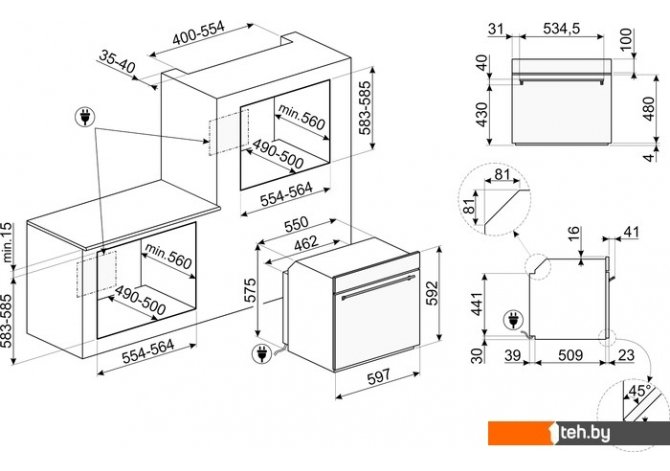 400-554
35-40
583-585
min.560
490-500
554-564
min.15
583-585
min.560
490-500
554-564
550
462
575
592
597
31
534,5
100
40
430
480
4
81
81
16
41
441
30
39
509
23
45°
teh.by