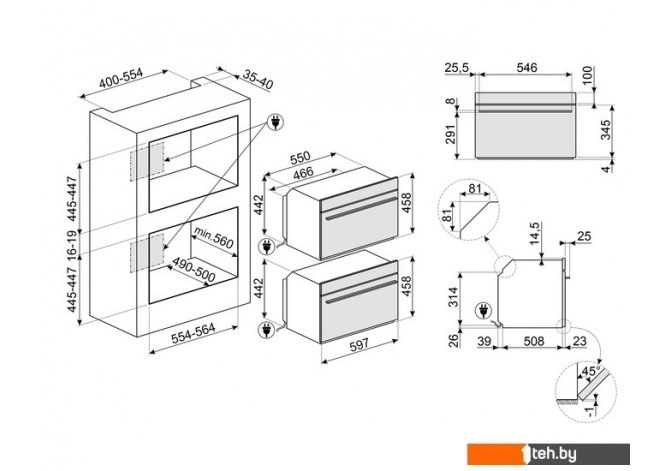 400-554
35-40
445-447
16-19
445-447
min.560
490-500
554-564
550
466
442
458
442
458
597
25,5
546
100
8
291
345
4
81
81
14,5
25
314
26
39
508
23
45°
-1
1teh.by