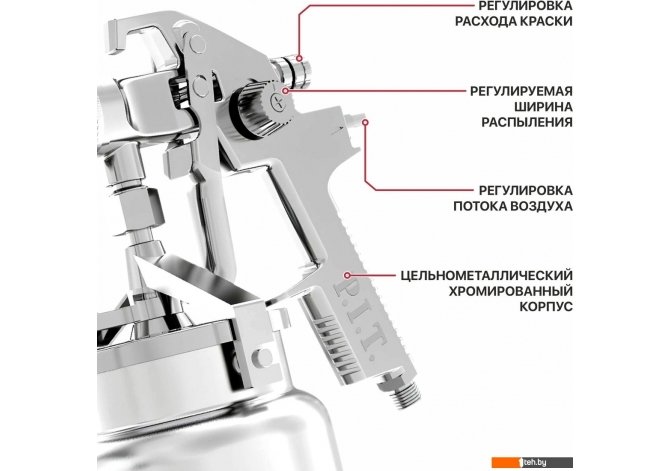 РЕГУЛИРОВКА
РАСХОДА КРАСКИ

РЕГУЛИРУЕМАЯ
ШИРИНА
РАСПЫЛЕНИЯ

РЕГУЛИРОВКА
ПОТОКА ВОЗДУХА

ЦЕЛЬНОМЕТАЛЛИЧЕСКИЙ
ХРОМИРОВАННЫЙ
КОРПУС

P.I.T.

1teh.by