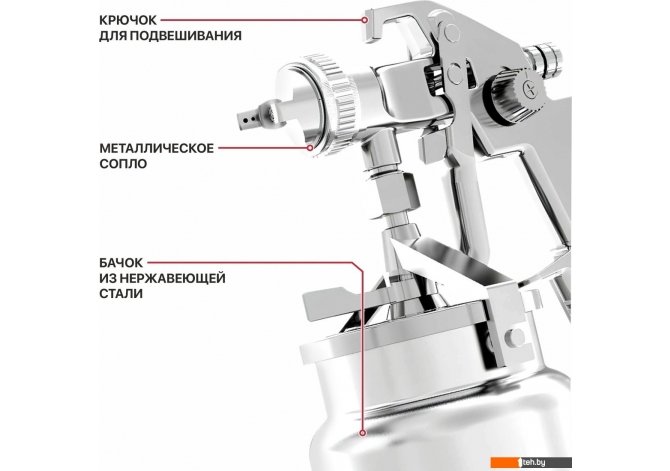 КРЮЧОК
ДЛЯ ПОДВЕШИВАНИЯ

МЕТАЛЛИЧЕСКОЕ
СОПЛО

БАЧОК
ИЗ НЕРЖАВЕЮЩЕЙ
СТАЛИ

teh.by