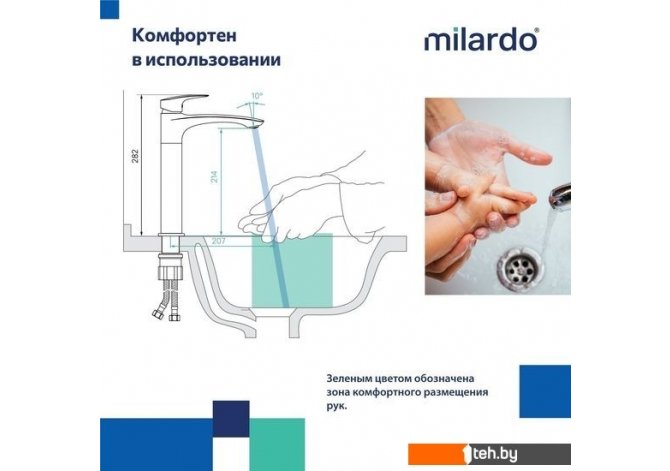 Комфортен в использовании

milardo®

10°

282

214

207

Зеленым цветом обозначена зона комфортного размещения рук.

1teh.by