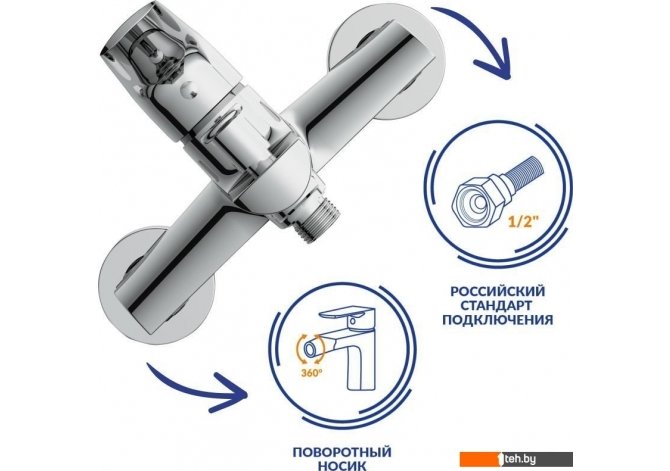 1/2"

РОССИЙСКИЙ СТАНДАРТ ПОДКЛЮЧЕНИЯ

360°

ПОВОРОТНЫЙ НОСИК

teh.by