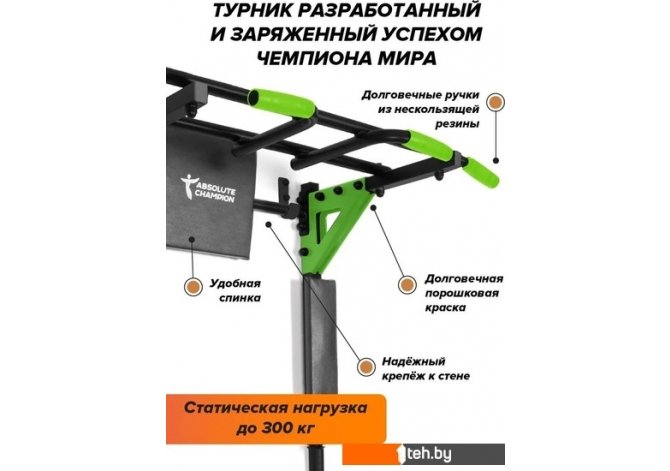 ТУРНИК РАЗРАБОТАННЫЙ
И ЗАРЯЖЕННЫЙ УСПЕХОМ
ЧЕМПИОНА МИРА

Долговечные ручки из нескользящей резины

ABSOLUTE CHAMPION

Удобная спинка

Долговечная порошковая краска

Надёжный крепёж к стене

Статическая нагрузка до 300 кг

1teh.by