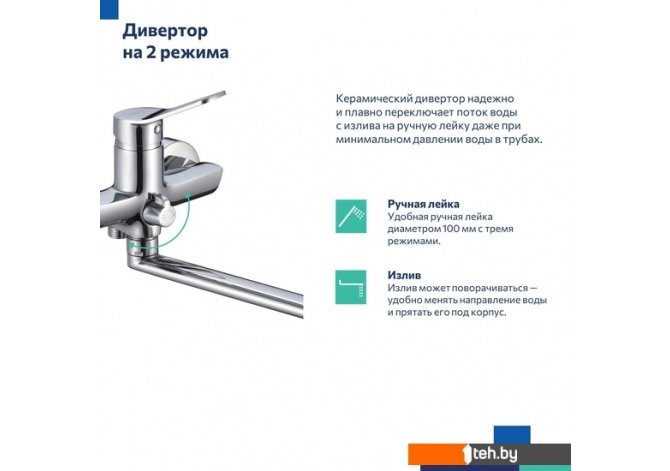 Дивертор на 2 режима

Керамический дивертор надежно и плавно переключает поток воды с излива на ручную лейку даже при минимальном давлении воды в трубах.

Ручная лейка
Удобная ручная лейка диаметром 100 мм с тремя режимами.

Излив
Излив может поворачиваться — удобно менять направление воды и прятать его под корпус.

1teh.by