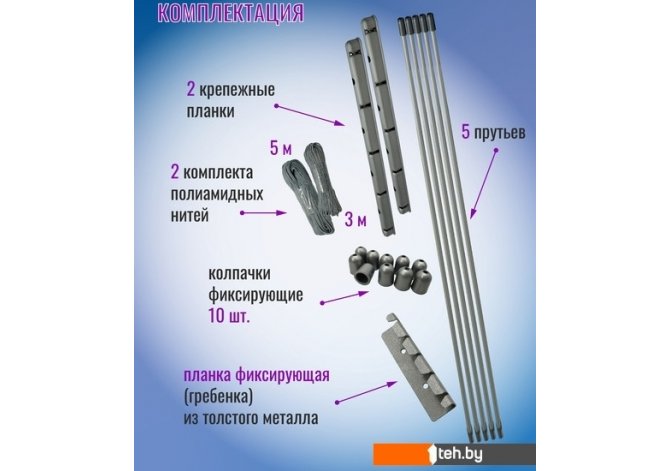 КОМПЛЕКТАЦИЯ

2 крепежные планки

5 прутьев

5 м

2 комплекта полиамидных нитей

3 м

колпачки фиксирующие 10 шт.

планка фиксирующая (гребенка) из толстого металла

1teh.by