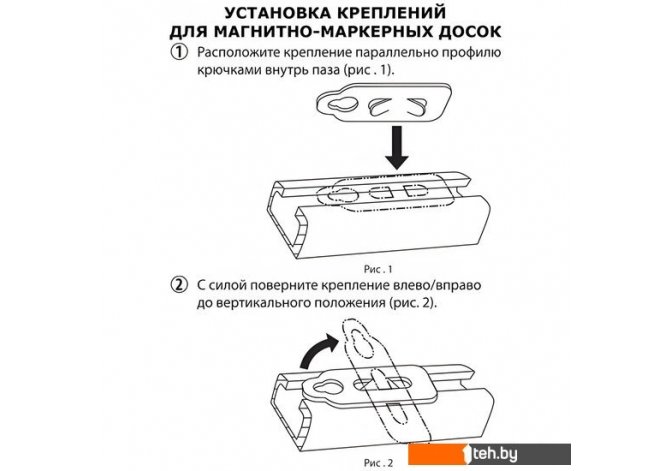 УСТАНОВКА КРЕПЛЕНИЙ ДЛЯ МАГНИТНО-МАРКЕРНЫХ ДОСОК

① Расположите крепление параллельно профилю крючками внутрь паза (рис . 1).

Рис . 1

② С силой поверните крепление влево/вправо до вертикального положения (рис. 2).

Рис . 2

1teh.by