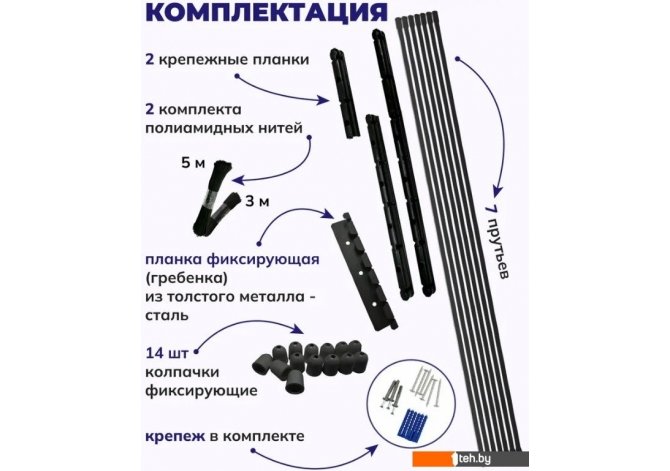 КОМПЛЕКТАЦИЯ

2 крепежные планки

2 комплекта полиамидных нитей

5 м

3 м

планка фиксирующая (гребенка) из толстого металла - сталь

14 шт колпачки фиксирующие

крепеж в комплекте

7 прутьев

teh.by