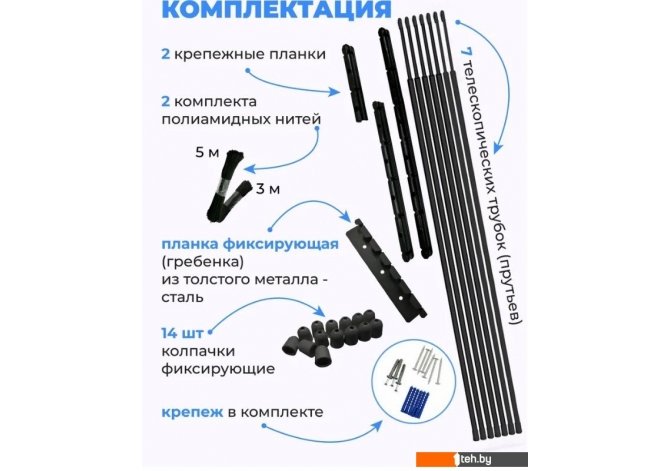 КОМПЛЕКТАЦИЯ

2 крепежные планки

2 комплекта полиамидных нитей

5 м

3 м

планка фиксирующая (гребенка) из толстого металла - сталь

14 шт колпачки фиксирующие

крепеж в комплекте

7 телескопических трубок (прутьев)

teh.by