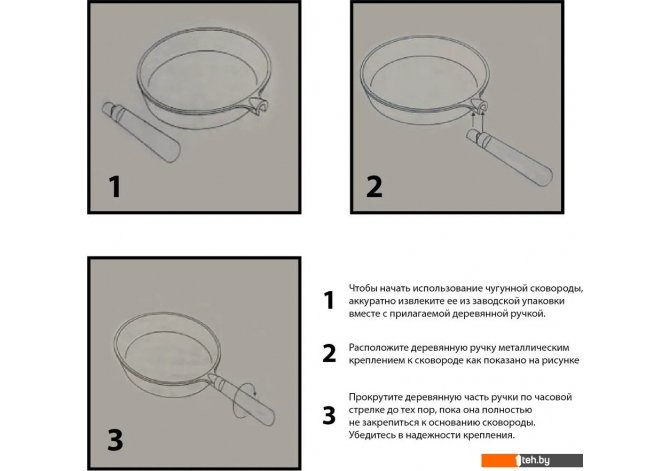 1

2

3

1 Чтобы начать использование чугунной сковороды, аккуратно извлеките ее из заводской упаковки вместе с прилагаемой деревянной ручкой.

2 Расположите деревянную ручку металлическим креплением к сковороде как показано на рисунке

3 Прокрутите деревянную часть ручки по часовой стрелке до тех пор, пока она полностью не закрепиться к основанию сковороды. Убедитесь в надежности крепления.

teh.by