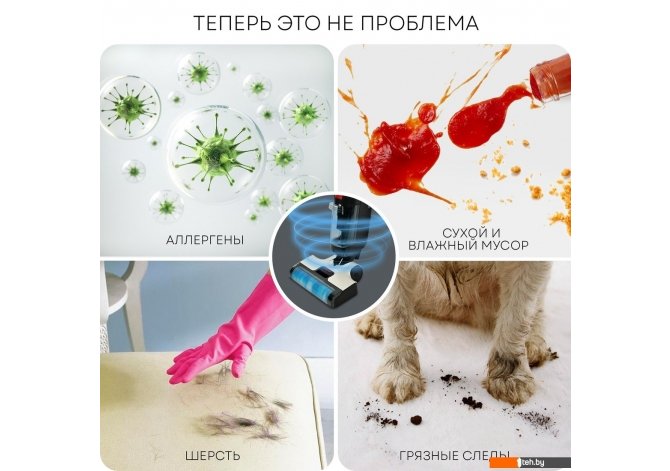 ТЕПЕРЬ ЭТО НЕ ПРОБЛЕМА

АЛЛЕРГЕНЫ

СУХОЙ И ВЛАЖНЫЙ МУСОР

ШЕРСТЬ

ГРЯЗНЫЕ СЛЕДЫ

teh.by