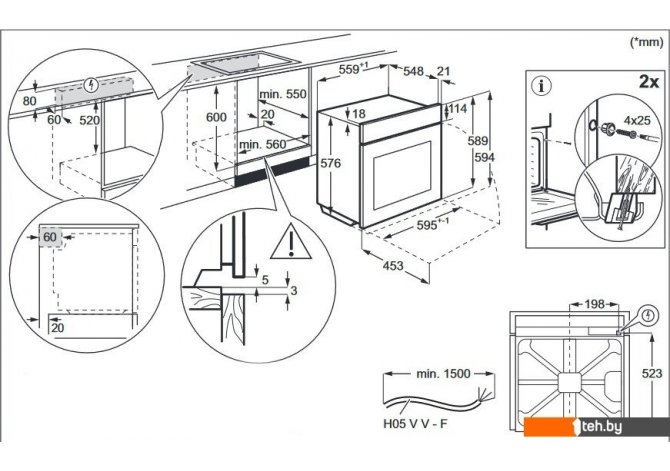 (*mm)

80
60
520

600
min. 550
20
min. 560

$559^{+1}$
548
21
18
114
576
589
594
$595^{+-1}$
453

i
2x
4x25

60
20

5
3

198
523

min. 1500
H05 V V - F

1teh.by