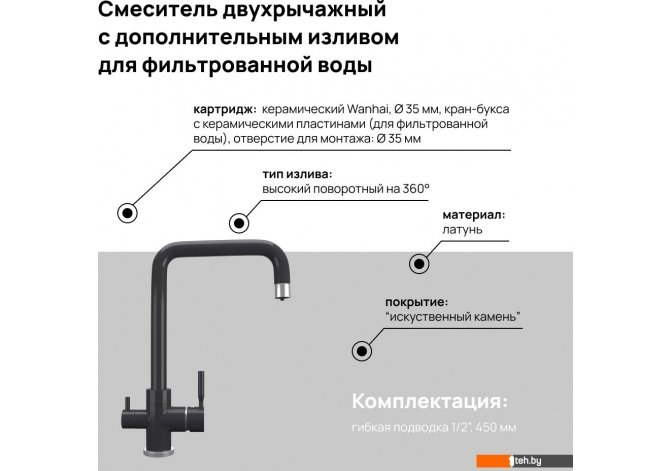 Смеситель двухрычажный с дополнительным изливом для фильтрованной воды

картридж: керамический Wanhai, Ø 35 мм, кран-букса с керамическими пластинами (для фильтрованной воды), отверстие для монтажа: Ø 35 мм

тип излива:
высокий поворотный на 360°

материал:
латунь

покрытие:
"искуственный камень"

Комплектация:
гибкая подводка 1/2", 450 мм

teh.by