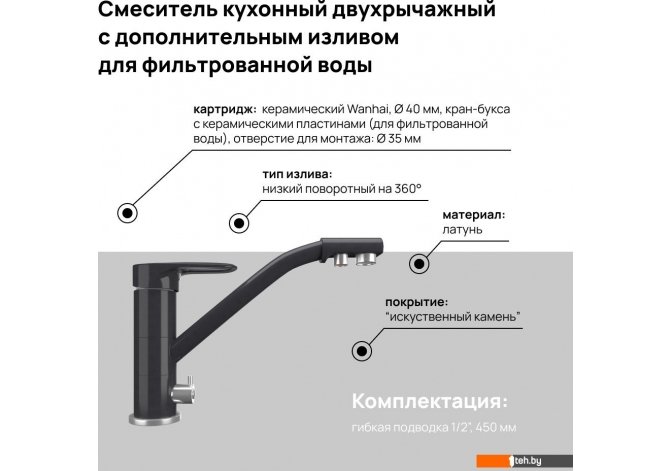 Смеситель кухонный двухрычажный с дополнительным изливом для фильтрованной воды

картридж: керамический Wanhai, Ø 40 мм, кран-букса с керамическими пластинами (для фильтрованной воды), отверстие для монтажа: Ø 35 мм

тип излива: низкий поворотный на 360°

материал: латунь

покрытие: "искуственный камень"

Комплектация:

гибкая подводка 1/2", 450 мм

teh.by