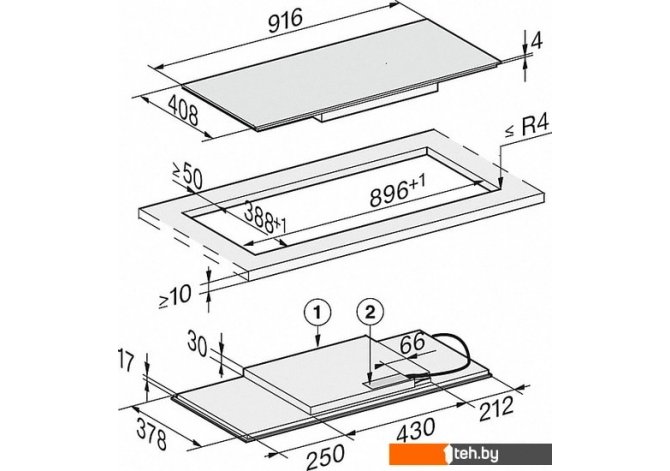 916
4
408
≤ R4
≥50
$896^{+1}$
$388^{+1}$
≥10
1
2
30
66
17
212
378
430
250
1teh.by