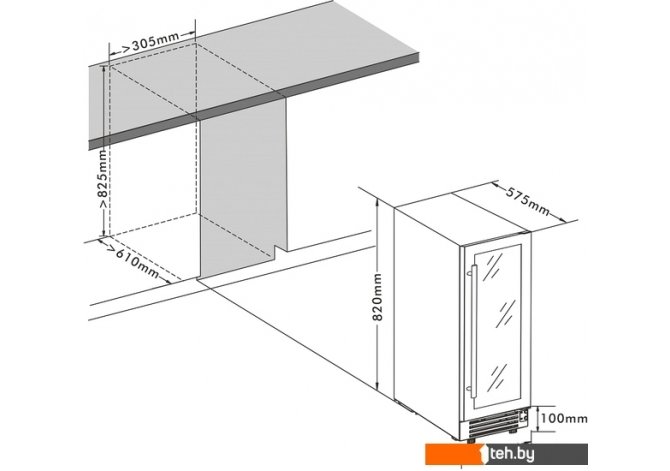 >305mm
>825mm
>610mm
575mm
820mm
100mm
1teh.by