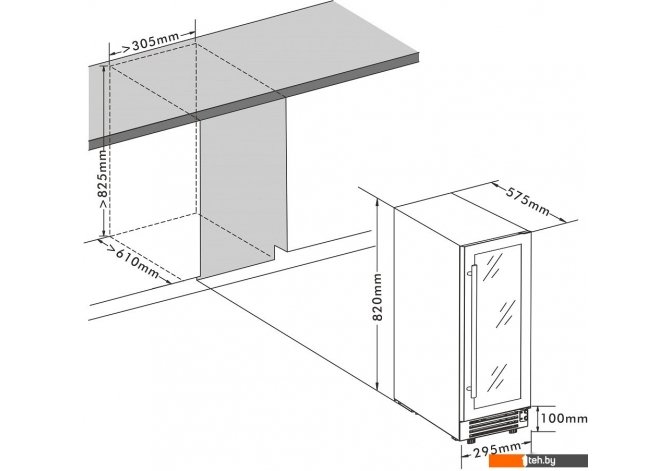 >305mm
>825mm
>610mm
575mm
820mm
100mm
295mm
1teh.by