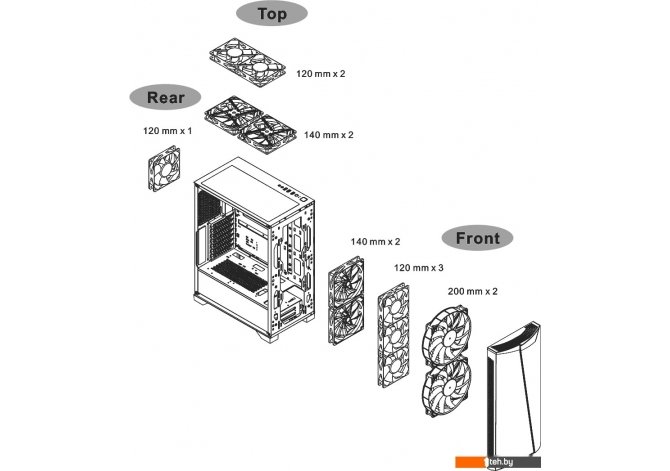 Top

120 mm x 2

Rear

120 mm x 1

140 mm x 2

140 mm x 2

Front

120 mm x 3

200 mm x 2

1teh.by