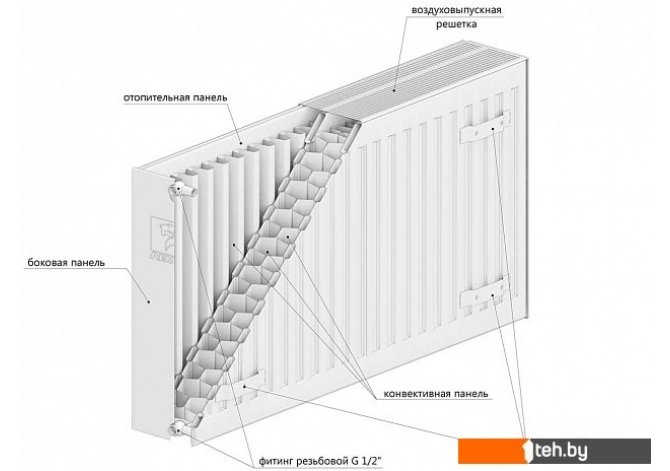 воздуховыпускная решетка

отопительная панель

боковая панель

конвективная панель

фитинг резьбовой G 1/2"

1teh.by