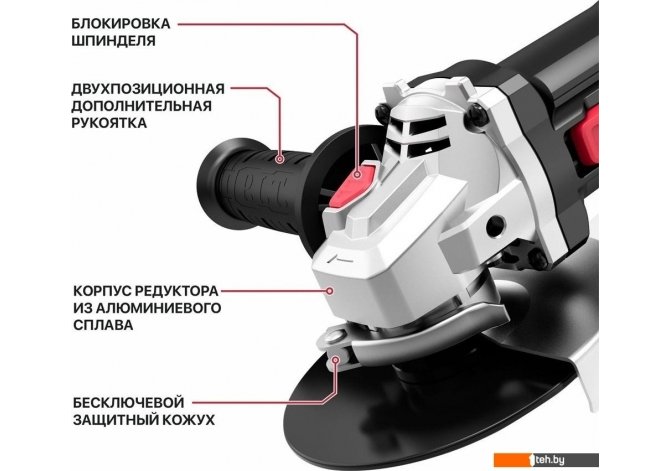 БЛОКИРОВКА ШПИНДЕЛЯ

ДВУХПОЗИЦИОННАЯ ДОПОЛНИТЕЛЬНАЯ РУКОЯТКА

КОРПУС РЕДУКТОРА ИЗ АЛЮМИНИЕВОГО СПЛАВА

БЕСКЛЮЧЕВОЙ ЗАЩИТНЫЙ КОЖУХ

teh.by