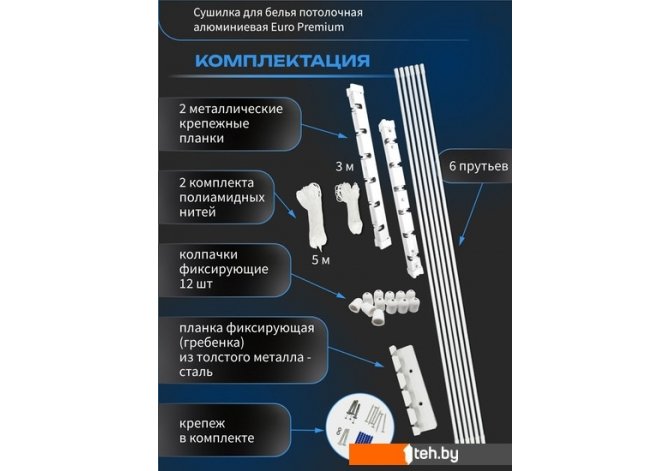 Сушилка для белья потолочная алюминиевая Euro Premium

КОМПЛЕКТАЦИЯ

2 металлические крепежные планки

3 м

6 прутьев

2 комплекта полиамидных нитей

5 м

колпачки фиксирующие 12 шт

планка фиксирующая (гребенка) из толстого металла - сталь

крепеж в комплекте

1teh.by