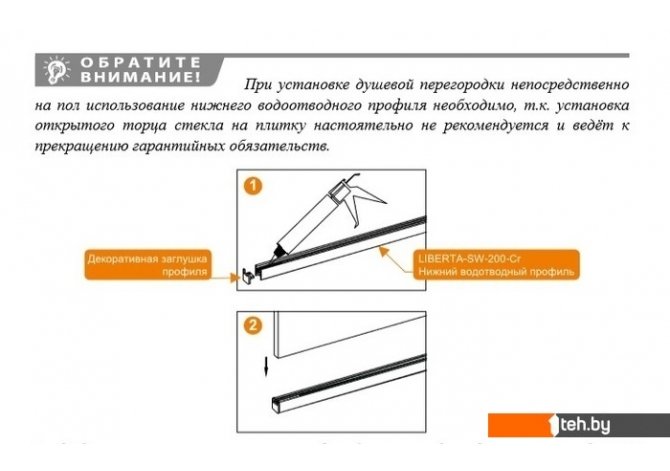 ОБРАТИТЕ ВНИМАНИЕ!

При установке душевой перегородки непосредственно на пол использование нижнего водоотводного профиля необходимо, т.к. установка открытого торца стекла на плитку настоятельно не рекомендуется и ведёт к прекращению гарантийных обязательств.

1

Декоративная заглушка профиля

LIBERTA-SW-200-Cr
Нижний водотводный профиль

2

1teh.by