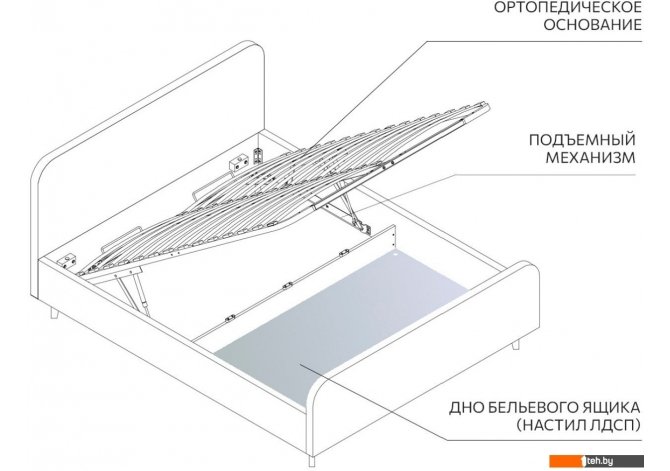 ОРТОПЕДИЧЕСКОЕ ОСНОВАНИЕ

ПОДЪЕМНЫЙ МЕХАНИЗМ

ДНО БЕЛЬЕВОГО ЯЩИКА (НАСТИЛ ЛДСП)

1teh.by