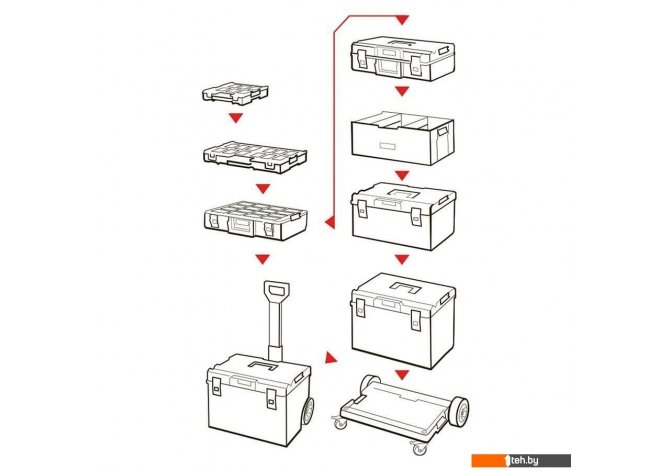 teh.by