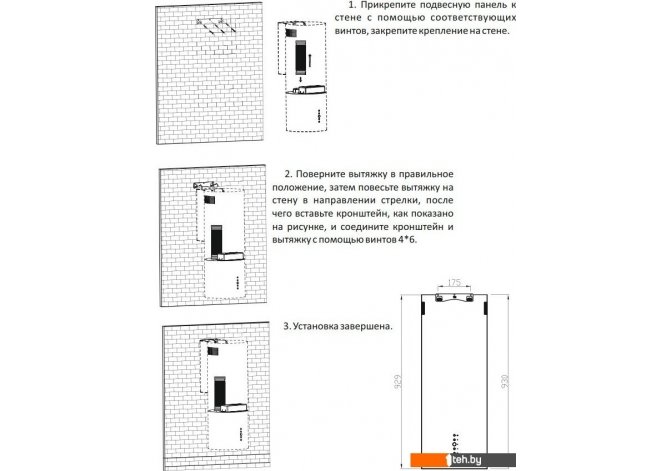 1. Прикрепите подвесную панель к стене с помощью соответствующих винтов, закрепите крепление на стене.

2. Поверните вытяжку в правильное положение, затем повесьте вытяжку на стену в направлении стрелки, после чего вставьте кронштейн, как показано на рисунке, и соедините кронштейн и вытяжку с помощью винтов 4*6.

3. Установка завершена.

175

929

930

teh.by