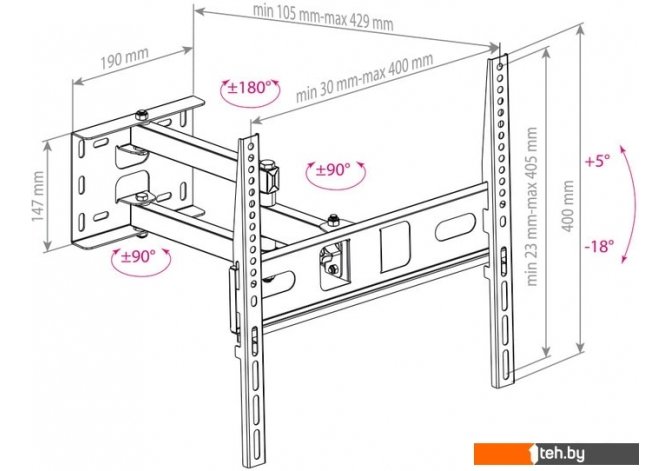 min 105 mm-max 429 mm
190 mm
±180°
min 30 mm-max 400 mm
147 mm
±90°
±90°
min 23 mm-max 405 mm
400 mm
+5°
-18°
1teh.by