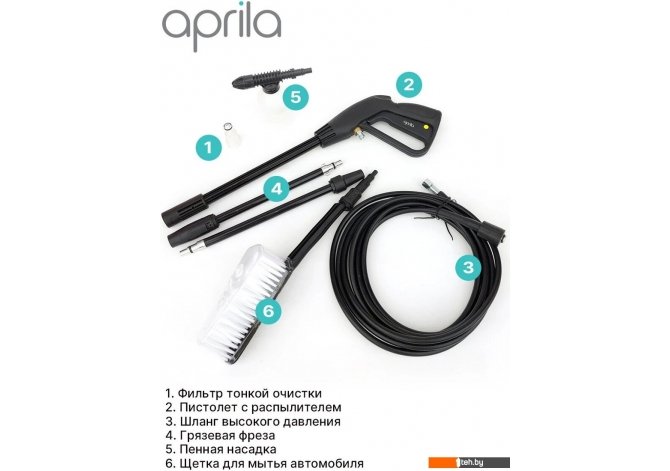 aprila

5

2

1

4

3

6

1. Фильтр тонкой очистки
2. Пистолет с распылителем
3. Шланг высокого давления
4. Грязевая фреза
5. Пенная насадка
6. Щетка для мытья автомобиля

teh.by