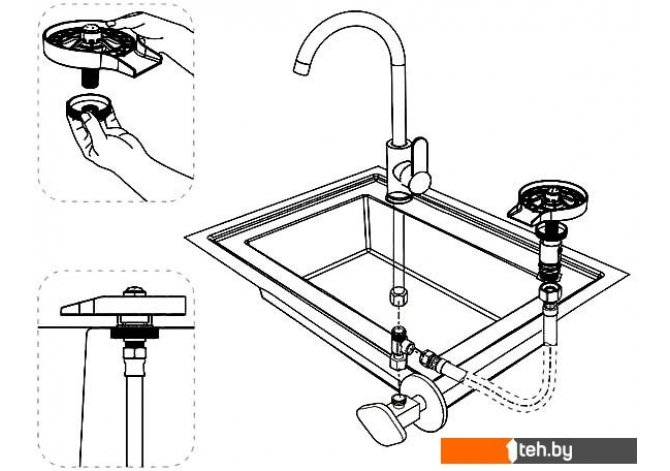 1teh.by