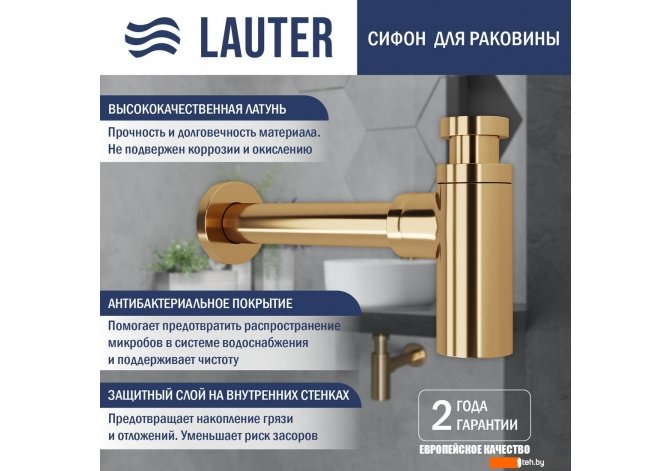 LAUTER

СИФОН ДЛЯ РАКОВИНЫ

ВЫСОКОКАЧЕСТВЕННАЯ ЛАТУНЬ

Прочность и долговечность материала. Не подвержен коррозии и окислению

АНТИБАКТЕРИАЛЬНОЕ ПОКРЫТИЕ

Помогает предотвратить распространение микробов в системе водоснабжения и поддерживает чистоту

ЗАЩИТНЫЙ СЛОЙ НА ВНУТРЕННИХ СТЕНКАХ

Предотвращает накопление грязи и отложений. Уменьшает риск засоров

2 ГОДА ГАРАНТИИ

ЕВРОПЕЙСКОЕ КАЧЕСТВО

1teh.by