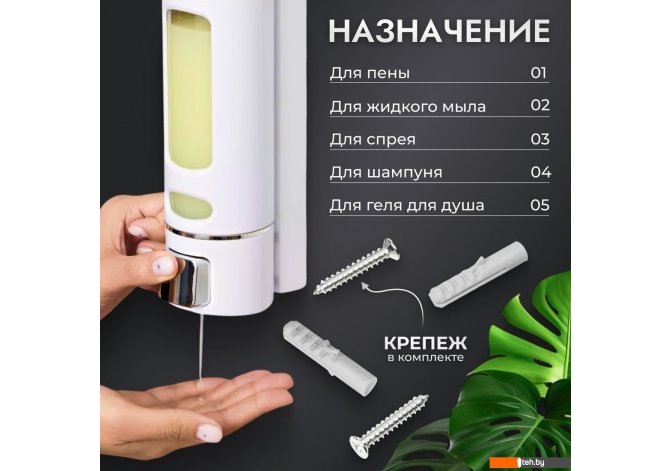 НАЗНАЧЕНИЕ

Для пены 01

Для жидкого мыла 02

Для спрея 03

Для шампуня 04

Для геля для душа 05

КРЕПЕЖ
в комплекте

teh.by