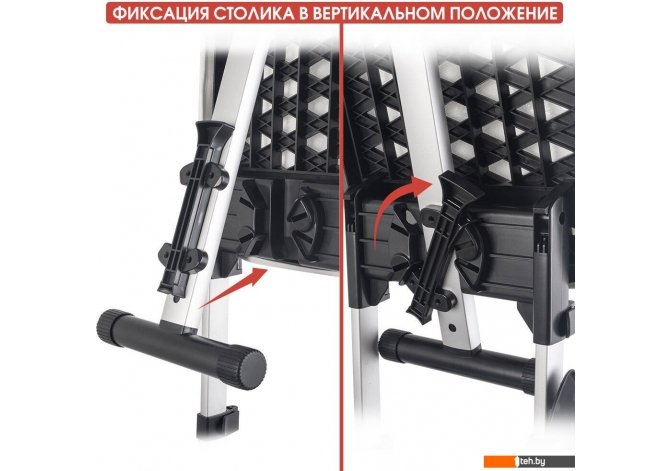 ФИКСАЦИЯ СТОЛИКА В ВЕРТИКАЛЬНОМ ПОЛОЖЕНИЕ

teh.by