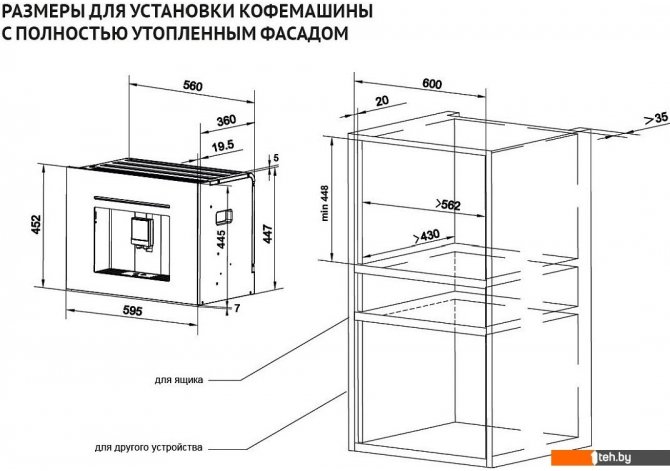 РАЗМЕРЫ ДЛЯ УСТАНОВКИ КОФЕМАШИНЫ
С ПОЛНОСТЬЮ УТОПЛЕННЫМ ФАСАДОМ

560
360
19.5
5
452
445
447
595
7

600
20
>35
min 448
>562
>430

для ящика
для другого устройства

1teh.by