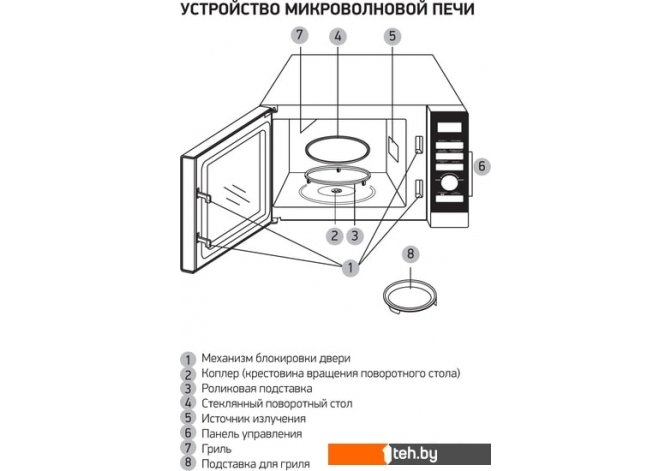 УСТРОЙСТВО МИКРОВОЛНОВОЙ ПЕЧИ

7
4
5
6
2
3
1
8

1 Механизм блокировки двери
2 Коплер (крестовина вращения поворотного стола)
3 Роликовая подставка
4 Стеклянный поворотный стол
5 Источник излучения
6 Панель управления
7 Гриль
8 Подставка для гриля

1teh.by