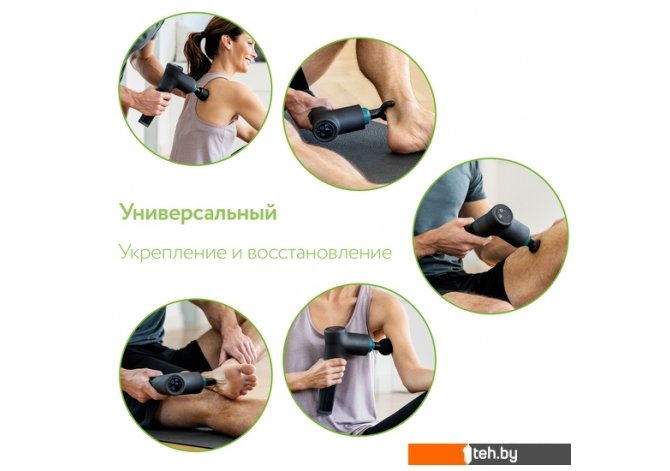 Универсальный

Укрепление и восстановление

1teh.by