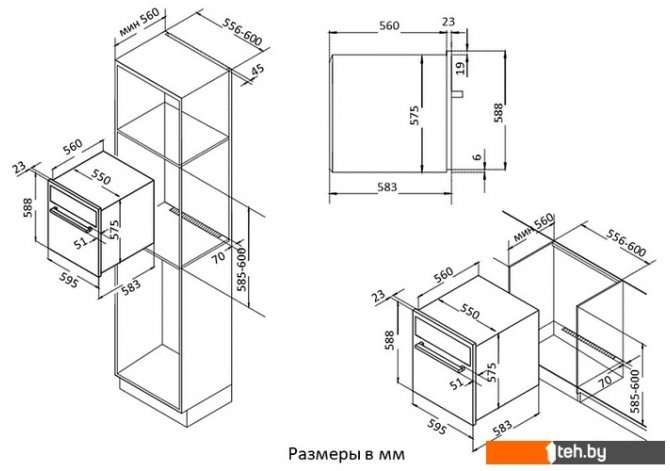 мин 560
556-600
45
560
23
550
588
575
51
595
583
70
585-600

560
23
19
575
588
6
583

мин 560
556-600
560
23
550
588
575
51
595
583
70
585-600

Размеры в мм
1teh.by