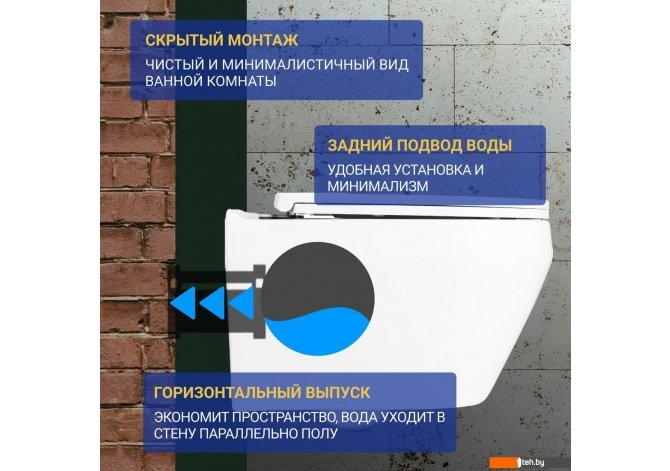 СКРЫТЫЙ МОНТАЖ
ЧИСТЫЙ И МИНИМАЛИСТИЧНЫЙ ВИД ВАННОЙ КОМНАТЫ

ЗАДНИЙ ПОДВОД ВОДЫ
УДОБНАЯ УСТАНОВКА И МИНИМАЛИЗМ

ГОРИЗОНТАЛЬНЫЙ ВЫПУСК
ЭКОНОМИТ ПРОСТРАНСТВО, ВОДА УХОДИТ В СТЕНУ ПАРАЛЛЕЛЬНО ПОЛУ

teh.by