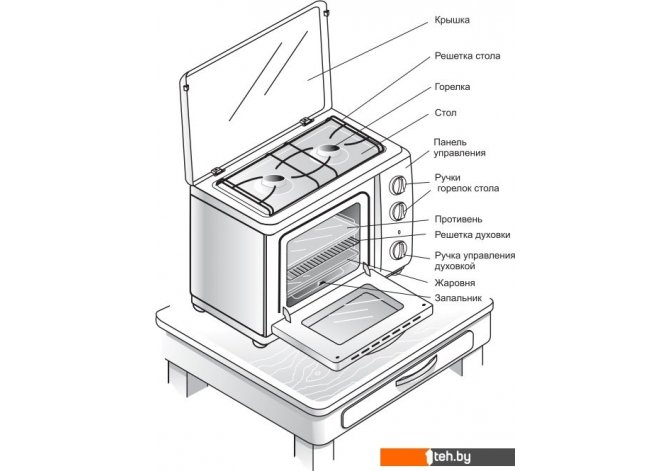 Крышка

Решетка стола

Горелка

Стол

Панель управления

Ручки горелок стола

Противень

Решетка духовки

Ручка управления духовкой

Жаровня

Запальник

1teh.by