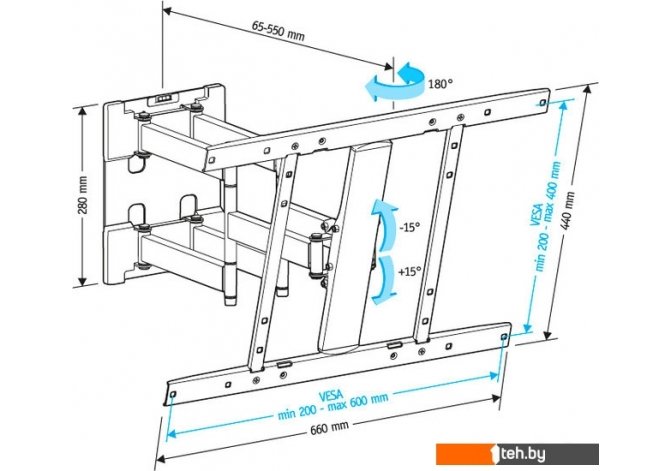 65-550 mm

180°

280 mm

-15°

+15°

VESA
min 200 - max 400 mm

440 mm

VESA
min 200 - max 600 mm

660 mm

1teh.by